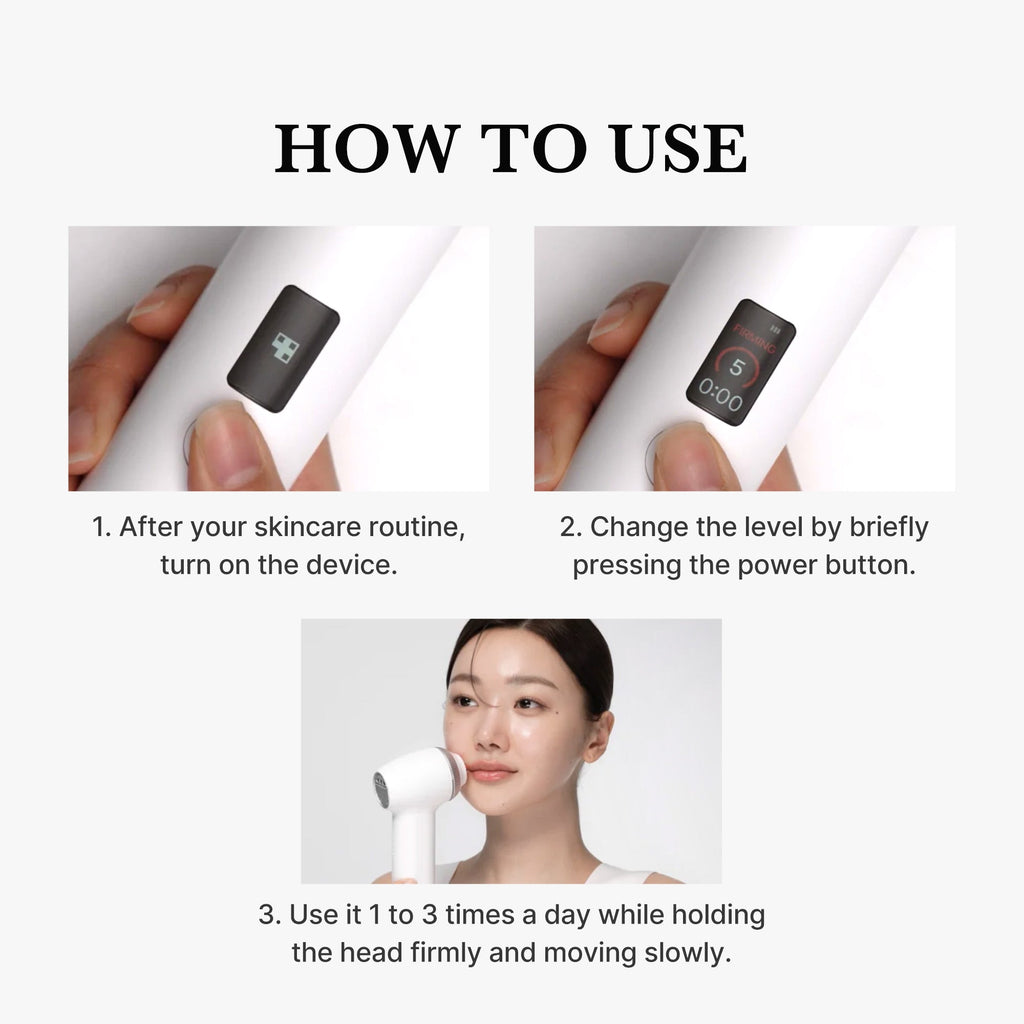 HOW TO USE

FIRMING
5
0:00

1. After your skincare routine, turn on the device.

2. Change the level by briefly pressing the power button.

3. Use it 1 to 3 times a day while holding the head firmly and moving slowly.