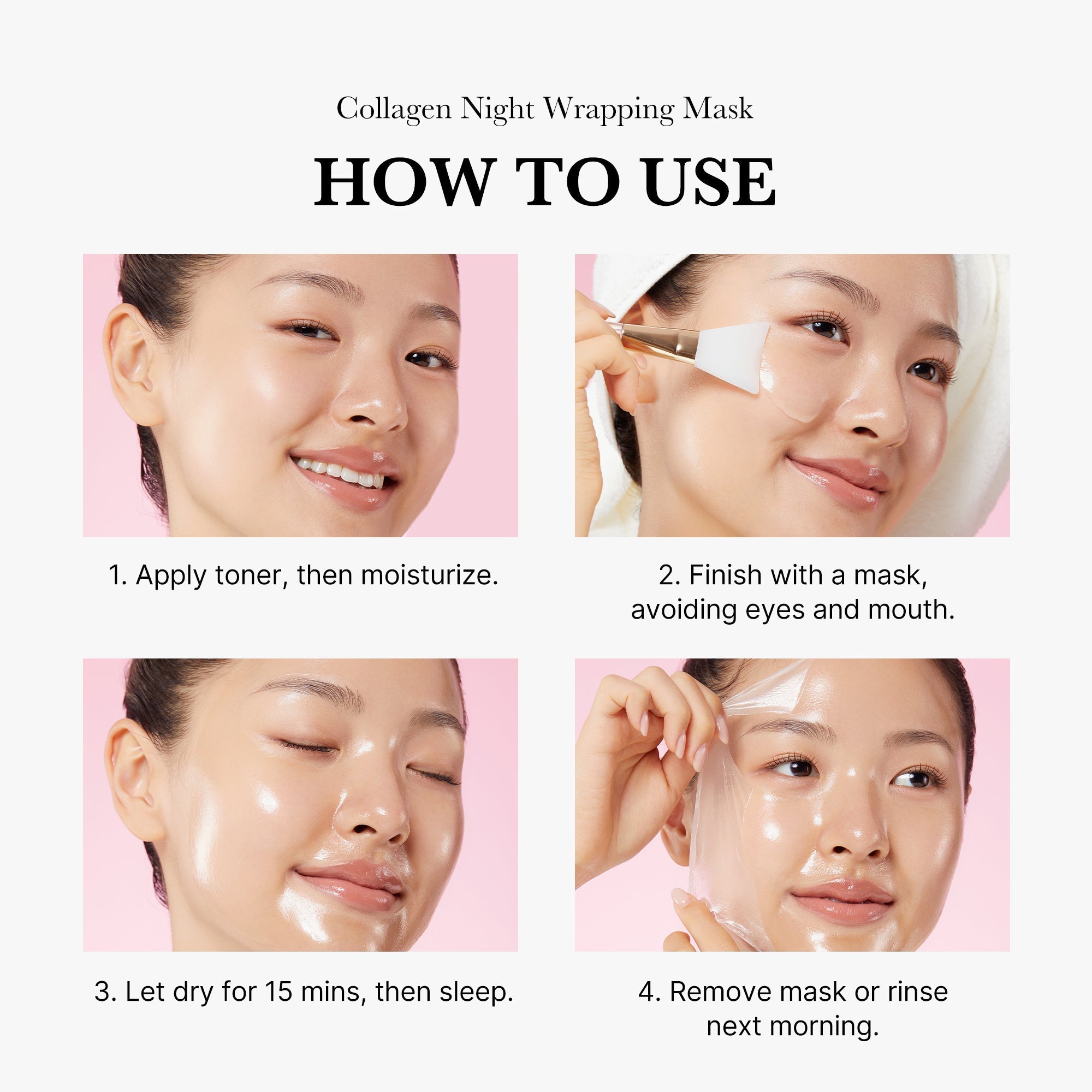 Collagen Night Wrapping Mask

HOW TO USE

1. Apply toner, then moisturize.

2. Finish with a mask, avoiding eyes and mouth.

3. Let dry for 15 mins, then sleep.

4. Remove mask or rinse next morning.